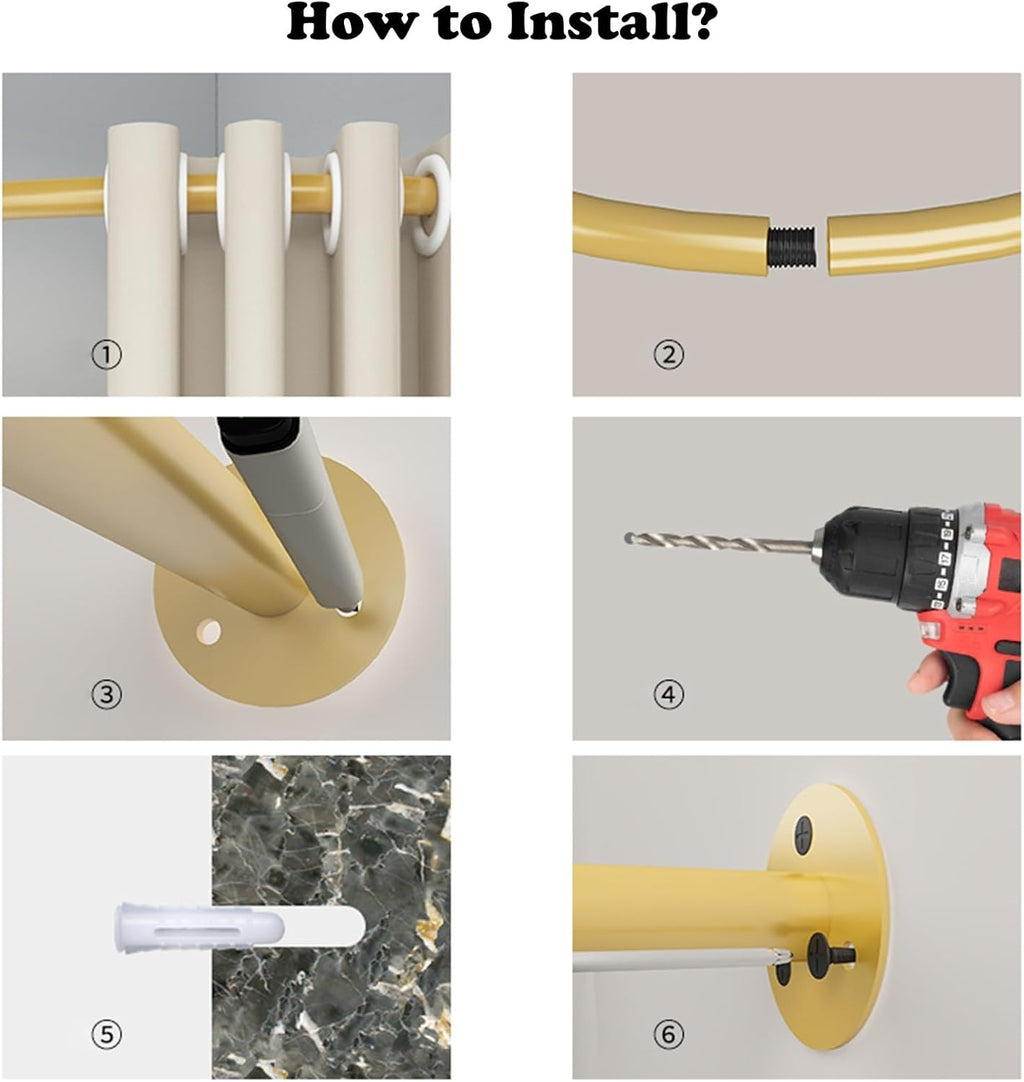 How to Install?

①

②

③

④

⑤

⑥